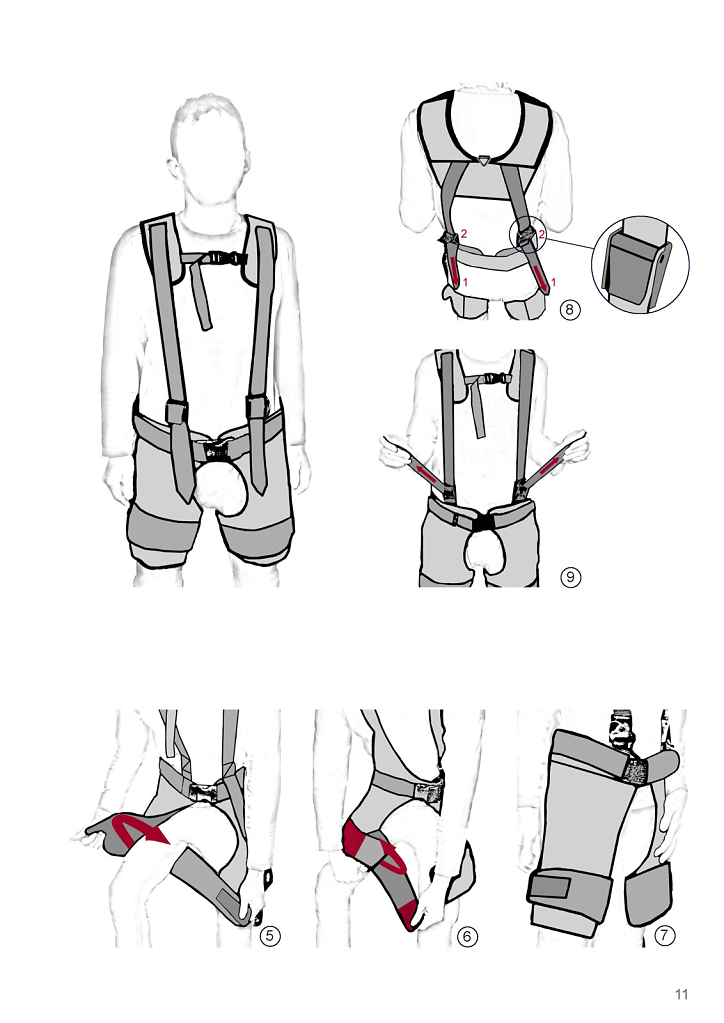 2
2
1
1
8
9
5
6
7
11